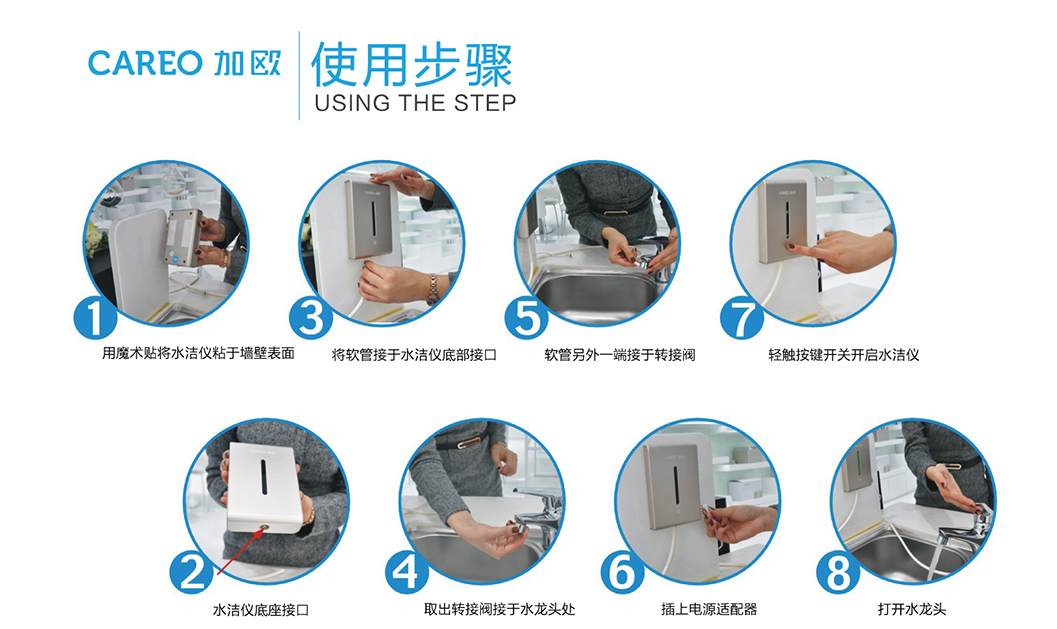 CAREO 加欧

使用步骤
USING THE STEP

1
用魔术贴将水洁仪粘于墙壁表面

3
将软管接于水洁仪底部接口

5
软管另外一端接于转接阀

7
轻触按键开关开启水洁仪

2
水洁仪底座接口

4
取出转接阀接于水龙头处

6
插上电源适配器

8
打开水龙头