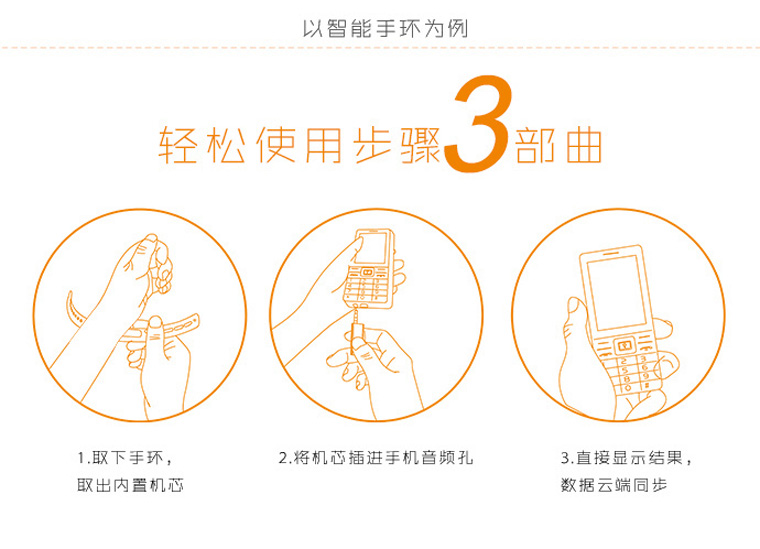 以智能手环为例

轻松使用步骤3部曲

1.取下手环，
取出内置机芯

2.将机芯插进手机音频孔

3.直接显示结果，
数据云端同步