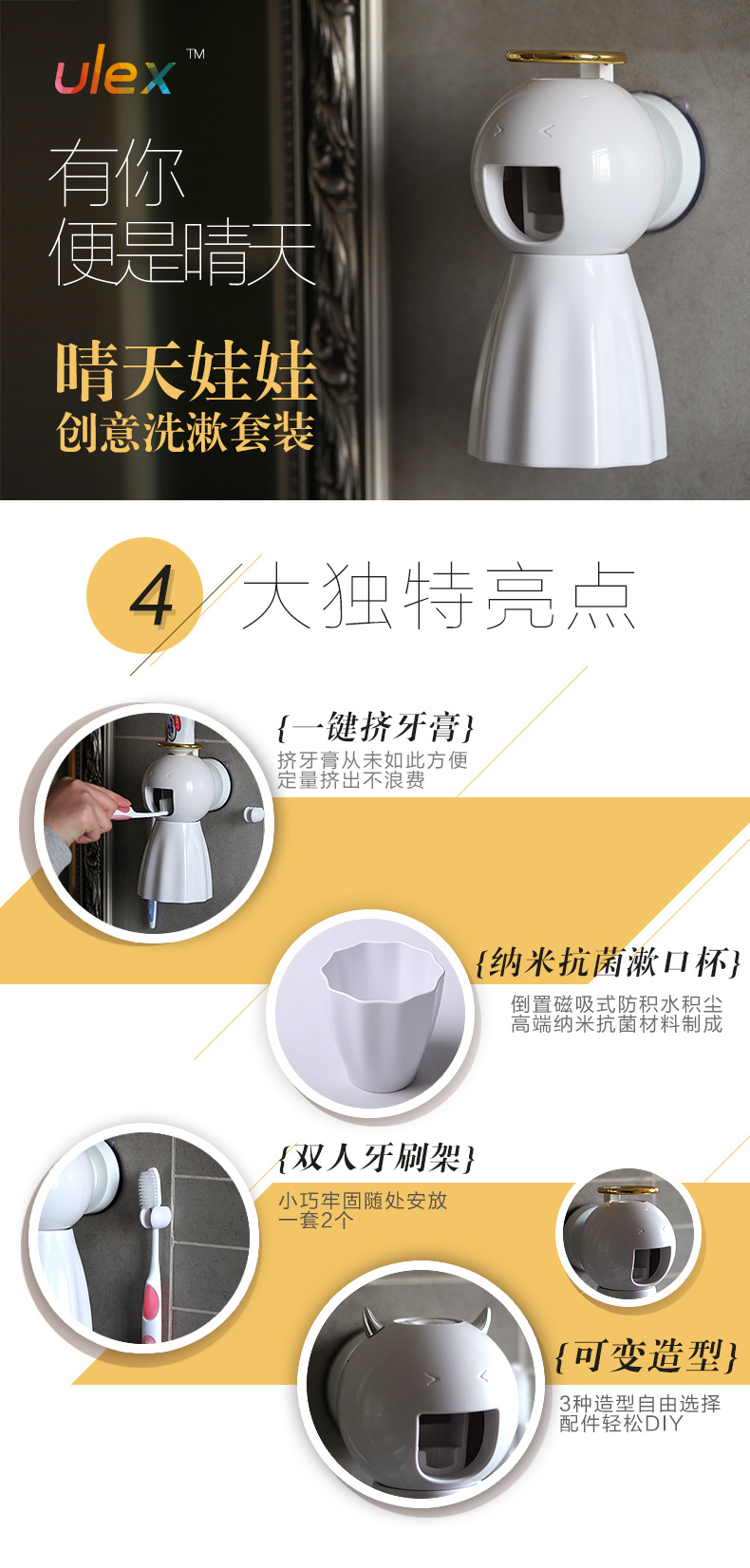 ulex™

有你
便是晴天

晴天娃娃
创意洗漱套装

4 大独特亮点

{一键挤牙膏}
挤牙膏从未如此方便
定量挤出不浪费

{纳米抗菌漱口杯}
倒置磁吸式防积水积尘
高端纳米抗菌材料制成

{双人牙刷架}
小巧牢固随处安放
一套2个

{可变造型}
3种造型自由选择
配件轻松DIY