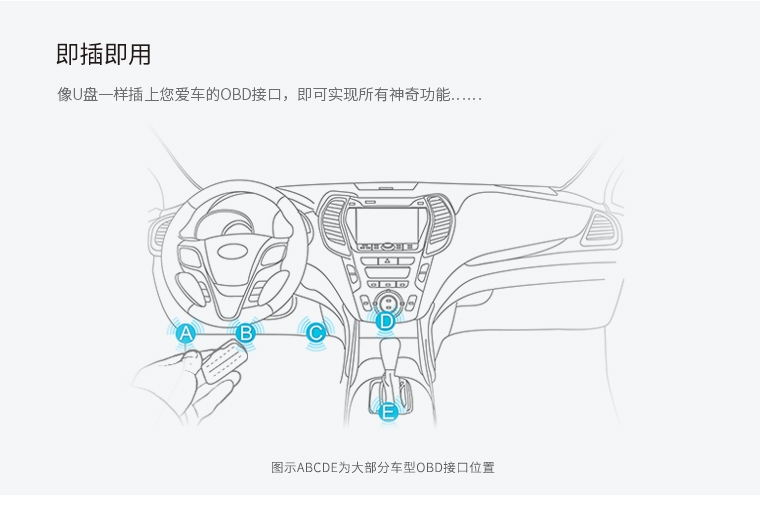 即插即用

像U盘一样插上您爱车的OBD接口，即可实现所有神奇功能……

A
B
C
D
E

图示ABCDE为大部分车型OBD接口位置