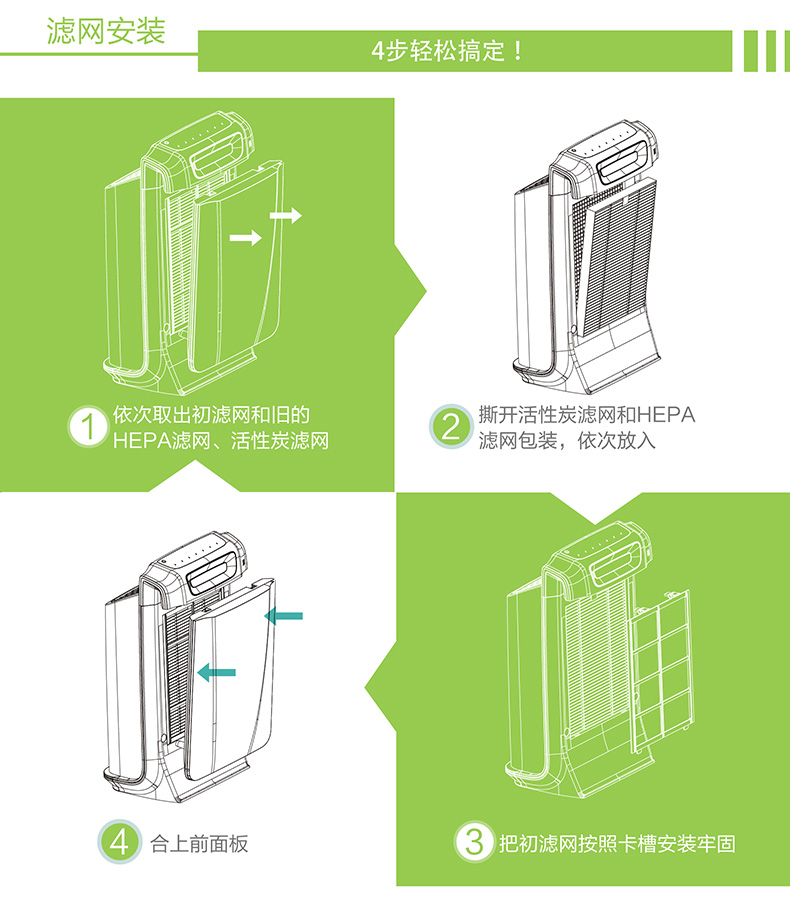 滤网安装

4步轻松搞定！

1 依次取出初滤网和旧的HEPA滤网、活性炭滤网

2 撕开活性炭滤网和HEPA滤网包装，依次放入

4 合上前面板

3 把初滤网按照卡槽安装牢固