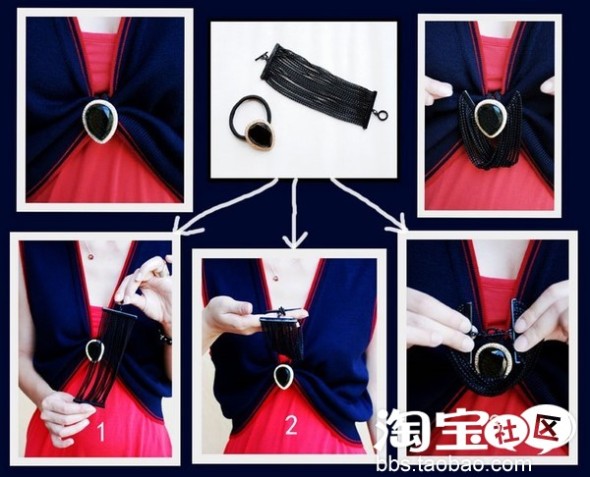 1

2

淘宝社区
bbs.taobao.com