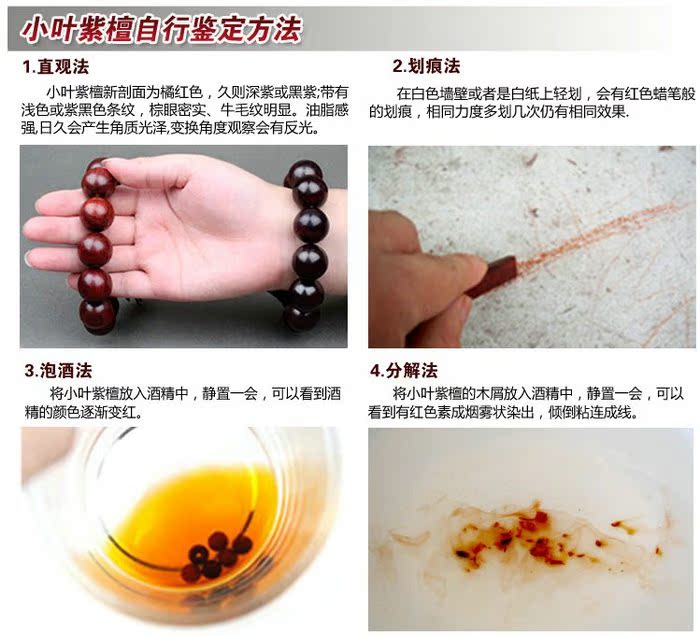 小叶紫檀自行鉴定方法

1.直观法

小叶紫檀新剖面为橘红色，久则深紫或黑紫;带有浅色或紫黑色条纹，棕眼密实、牛毛纹明显。油脂感强,日久会产生角质光泽,变换角度观察会有反光。

2.划痕法

在白色墙壁或者是白纸上轻划，会有红色蜡笔般的划痕，相同力度多划几次仍有相同效果.

3.泡酒法

将小叶紫檀放入酒精中，静置一会，可以看到酒精的颜色逐渐变红。

4.分解法

将小叶紫檀的木屑放入酒精中，静置一会，可以看到有红色素成烟雾状染出，倾倒粘连成线。