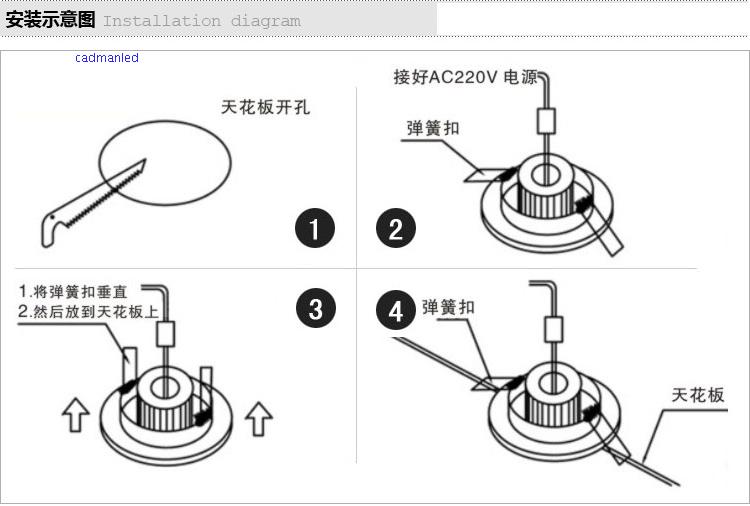 安装示意图 Installation diagram

cadmanled

天花板开孔

1

接好AC220V 电源

弹簧扣

2

1.将弹簧扣垂直
2.然后放到天花板上

3

4

弹簧扣

天花板