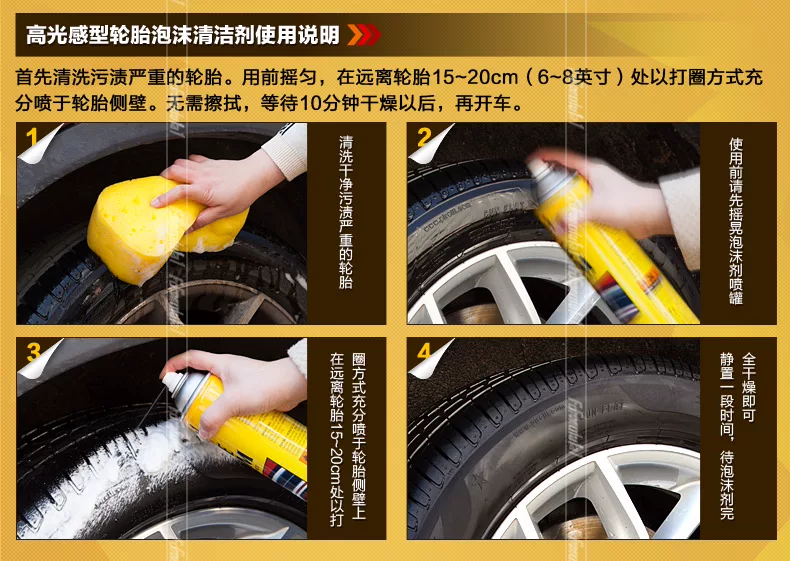 高光感型轮胎泡沫清洁剂使用说明

首先清洗污渍严重的轮胎。用前摇匀，在远离轮胎15~20cm（6~8英寸）处以打圈方式充分喷于轮胎侧壁。无需擦拭，等待10分钟干燥以后，再开车。

1

清洗干净污渍严重的轮胎

2

使用前请先摇晃泡沫剂喷罐

3

在远离轮胎15~20cm处以打圈方式充分喷于轮胎侧壁上

4

静置一段时间，待泡沫剂完全干燥即可