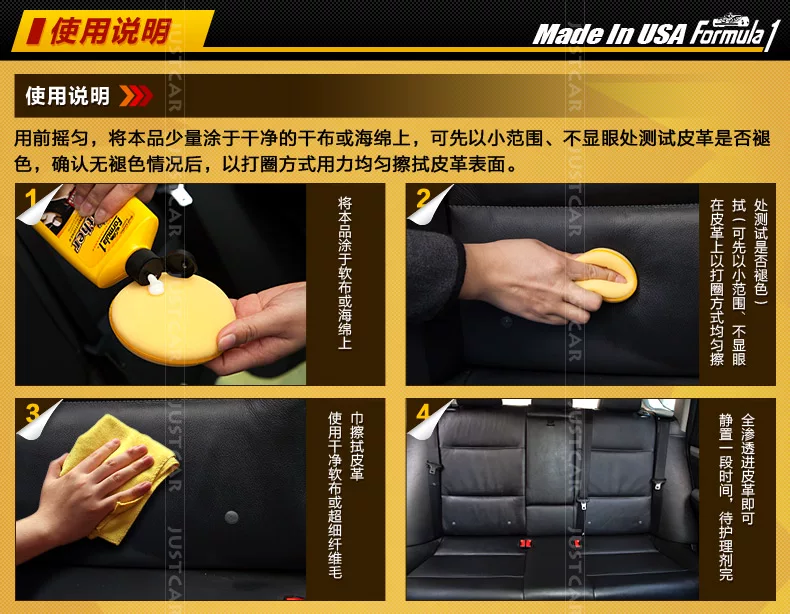 使用说明

Made In USA Formula 1

使用说明

用前摇匀，将本品少量涂于干净的干布或海绵上，可先以小范围、不显眼处测试皮革是否褪色，确认无褪色情况后，以打圈方式用力均匀擦拭皮革表面。

1

将本品涂于软布或海绵上

2

在皮革上以打圈方式均匀擦拭（可先以小范围、不显眼处测试是否褪色）

3

使用干净软布或超细纤维毛巾擦拭皮革

4

静置一段时间，待护理剂完全渗透进皮革即可

JUSTCAR