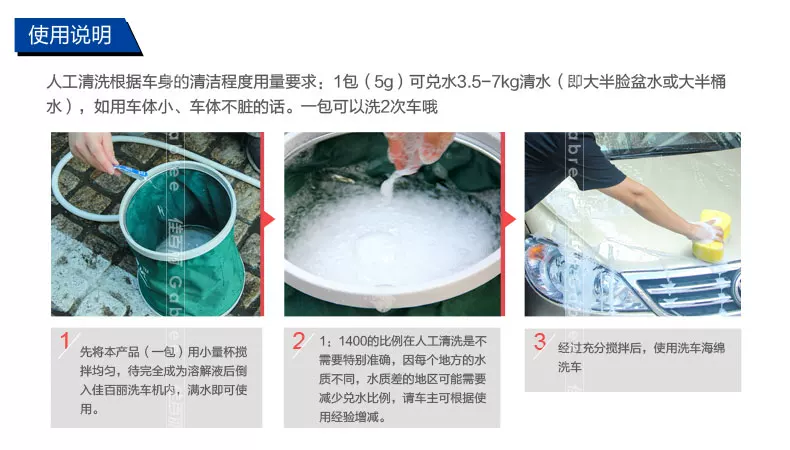 使用说明

人工清洗根据车身的清洁程度用量要求：1包（5g）可兑水3.5-7kg清水（即大半脸盆水或大半桶水），如用车体小、车体不脏的话。一包可以洗2次车哦

Gabree 佳百丽

1 先将本产品（一包）用小量杯搅拌均匀，待完全成为溶解液后倒入佳百丽洗车机内，满水即可使用。

2 1：1400的比例在人工清洗是不需要特别准确，因每个地方的水质不同，水质差的地区可能需要减少兑水比例，请车主可根据使用经验增减。

3 经过充分搅拌后，使用洗车海绵洗车