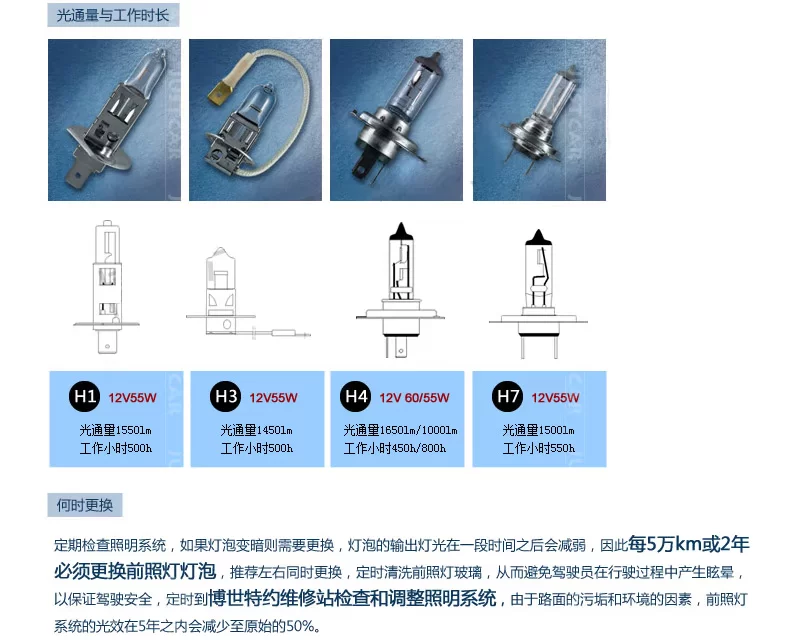 光通量与工作时长

H1 12V55W
光通量1550lm
工作小时500h

H3 12V55W
光通量1450lm
工作小时500h

H4 12V 60/55W
光通量1650lm/1000lm
工作小时450h/800h

H7 12V55W
光通量1500lm
工作小时550h

何时更换

定期检查照明系统，如果灯泡变暗则需要更换，灯泡的输出灯光在一段时间之后会减弱，因此每5万km或2年必须更换前照灯灯泡，推荐左右同时更换，定时清洗前照灯玻璃，从而避免驾驶员在行驶过程中产生眩晕，以保证驾驶安全，定时到博世特约维修站检查和调整照明系统，由于路面的污垢和环境的因素，前照灯系统的光效在5年之内会减少至原始的50%。