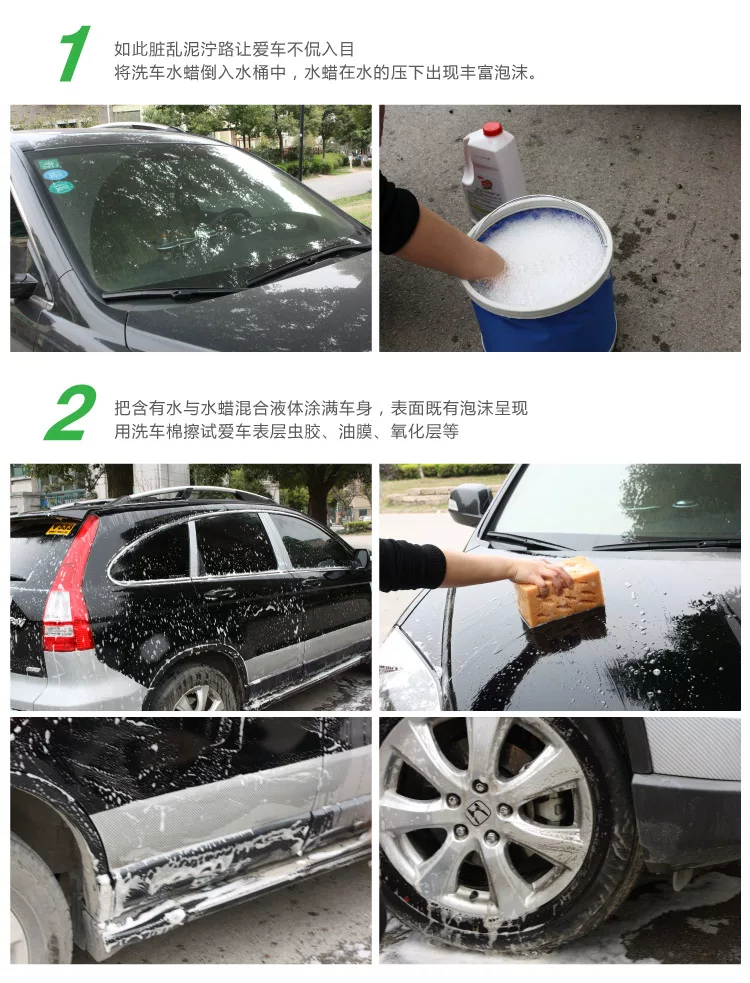 1 如此脏乱泥泞路让爱车不侃入目
将洗车水蜡倒入水桶中，水蜡在水的压下出现丰富泡沫。

2 把含有水与水蜡混合液体涂满车身，表面既有泡沫呈现
用洗车棉擦试爱车表层虫胶、油膜、氧化层等