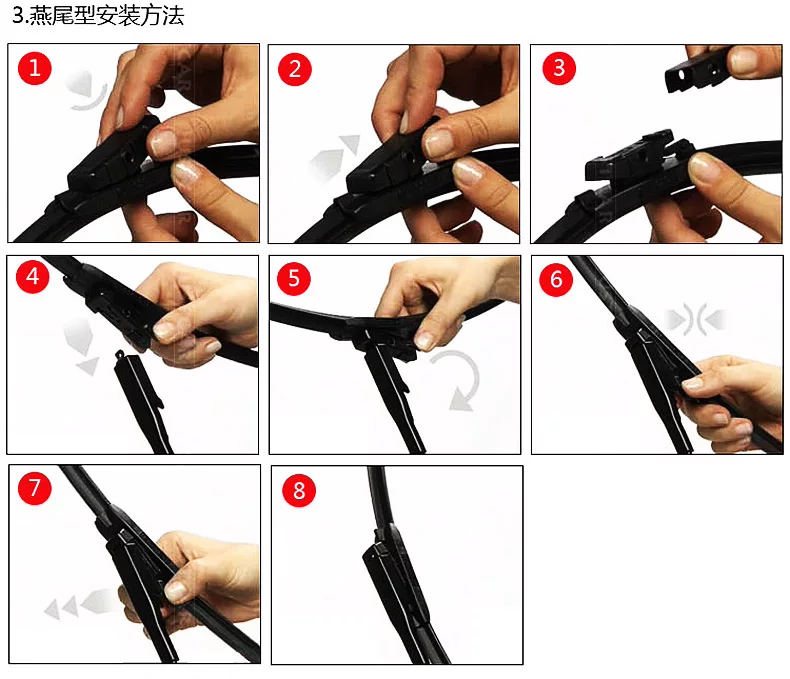 3.燕尾型安装方法

1

2

3

4

5

6

7

8