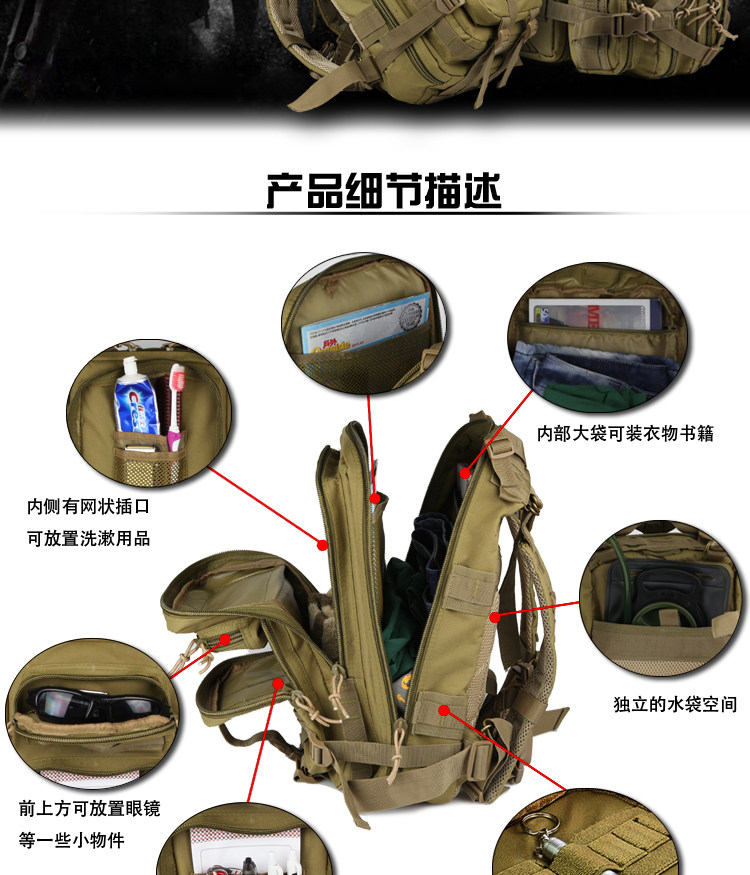 产品细节描述

内部大袋可装衣物书籍

内侧有网状插口
可放置洗漱用品

独立的水袋空间

前上方可放置眼镜
等一些小物件