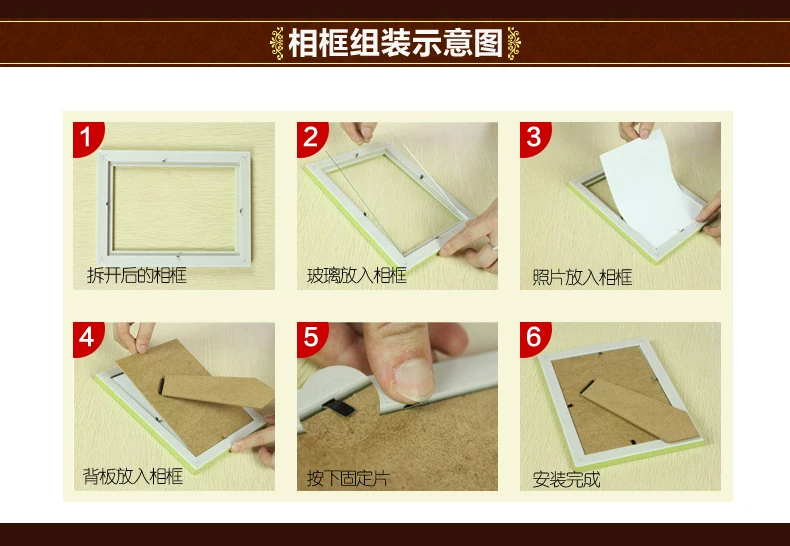 相框组装示意图

1
拆开后的相框

2
玻璃放入相框

3
照片放入相框

4
背板放入相框

5
按下固定片

6
安装完成