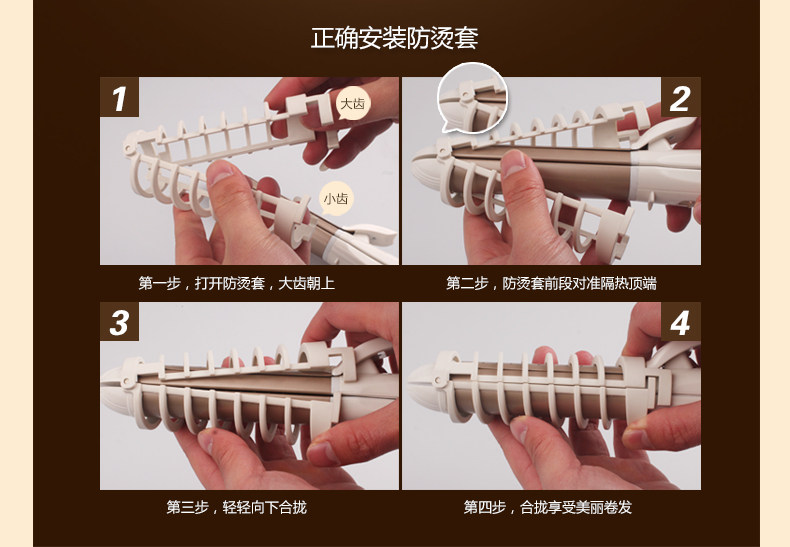 正确安装防烫套

1

大齿

小齿

第一步，打开防烫套，大齿朝上

2

第二步，防烫套前段对准隔热顶端

3

第三步，轻轻向下合拢

4

第四步，合拢享受美丽卷发