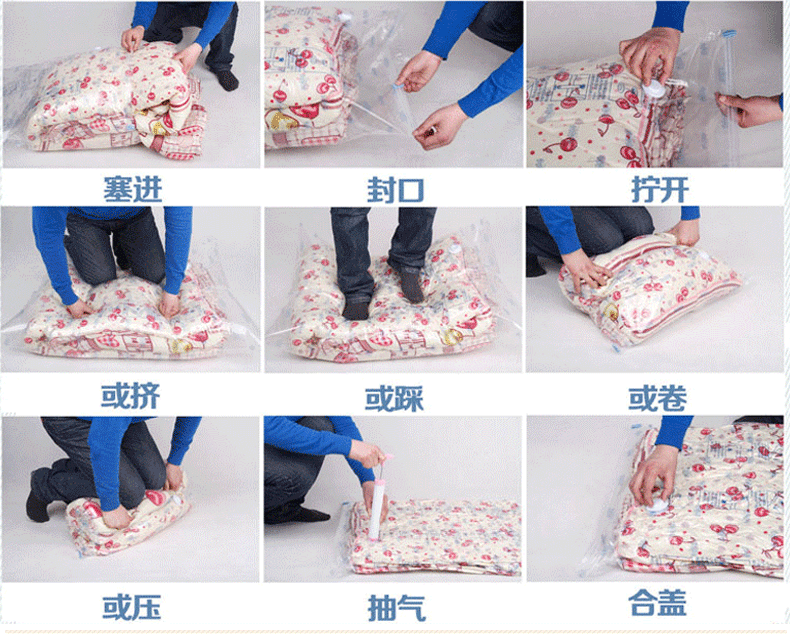 塞进

封口

拧开

或挤

或踩

或卷

或压

抽气

合盖