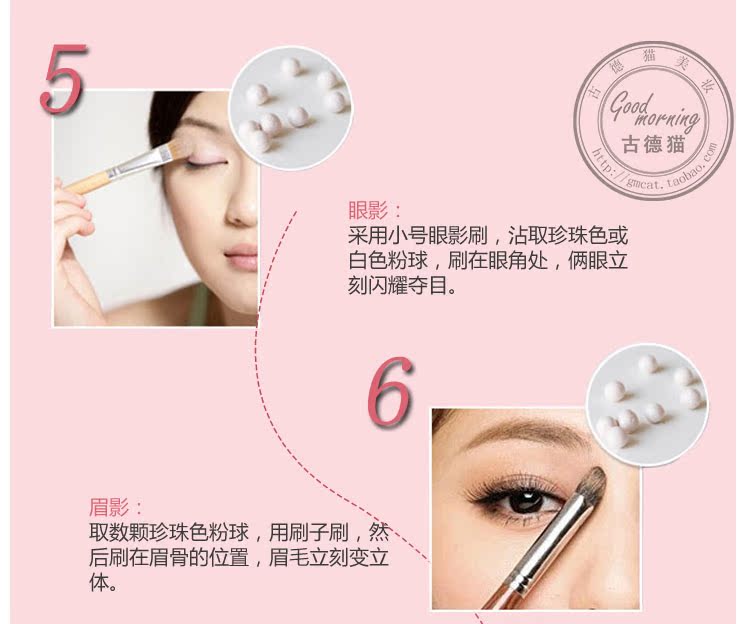 5

古德猫美妆
Good morning
古德猫
http://gmcat.taobao.com

眼影：
采用小号眼影刷，沾取珍珠色或白色粉球，刷在眼角处，俩眼立刻闪耀夺目。

6

眉影：
取数颗珍珠色粉球，用刷子刷，然后刷在眉骨的位置，眉毛立刻变立体。