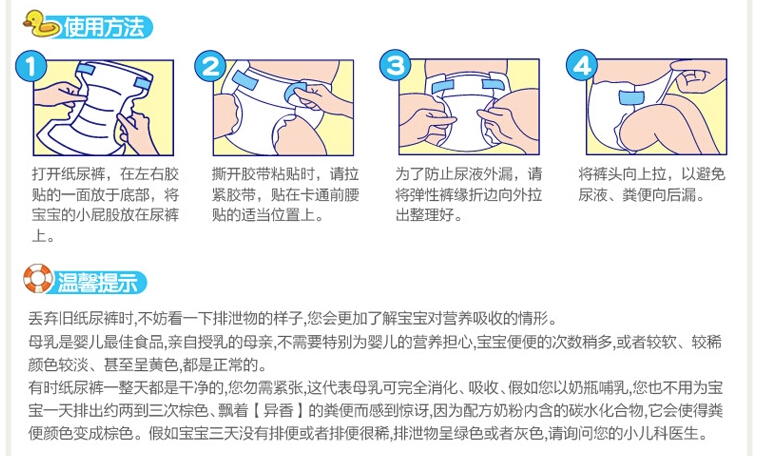 使用方法

1

打开纸尿裤，在左右胶贴的一面放于底部，将宝宝的小屁股放在尿裤上。

2

撕开胶带粘贴时，请拉紧胶带，贴在卡通前腰贴的适当位置上。

3

为了防止尿液外漏，请将弹性裤缘折边向外拉出整理好。

4

将裤头向上拉，以避免尿液、粪便向后漏。

温馨提示

丢弃旧纸尿裤时,不妨看一下排泄物的样子,您会更加了解宝宝对营养吸收的情形。

母乳是婴儿最佳食品,亲自授乳的母亲,不需要特别为婴儿的营养担心,宝宝便便的次数稍多,或者较软、较稀颜色较淡、甚至呈黄色,都是正常的。

有时纸尿裤一整天都是干净的,您勿需紧张,这代表母乳可完全消化、吸收、假如您以奶瓶哺乳,您也不用为宝宝一天排出约两到三次棕色、飘着【异香】的粪便而感到惊讶,因为配方奶粉内含的碳水化合物,它会使得粪便颜色变成棕色。假如宝宝三天没有排便或者排便很稀,排泄物呈绿色或者灰色,请询问您的小儿科医生。