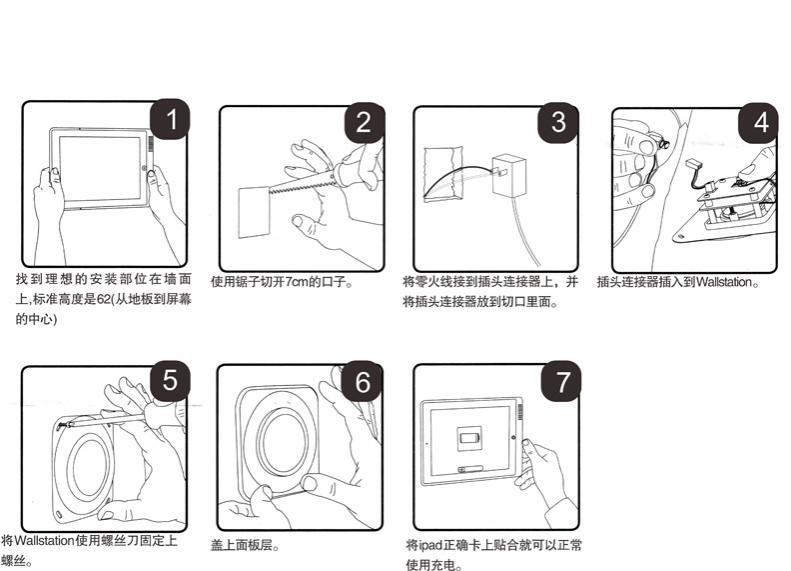 1

找到理想的安装部位在墙面上,标准高度是62(从地板到屏幕的中心)

2

使用锯子切开7cm的口子。

3

将零火线接到插头连接器上，并将插头连接器放到切口里面。

4

插头连接器插入到Wallstation。

5

将Wallstation使用螺丝刀固定上螺丝。

6

盖上面板层。

7

将ipad正确卡上贴合就可以正常使用充电。