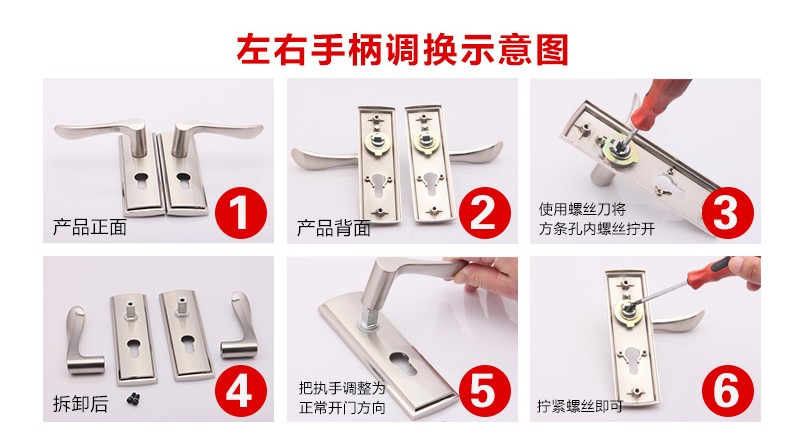 左右手柄调换示意图

产品正面

1

产品背面

2

使用螺丝刀将方条孔内螺丝拧开

3

拆卸后

4

把执手调整为正常开门方向

5

拧紧螺丝即可

6