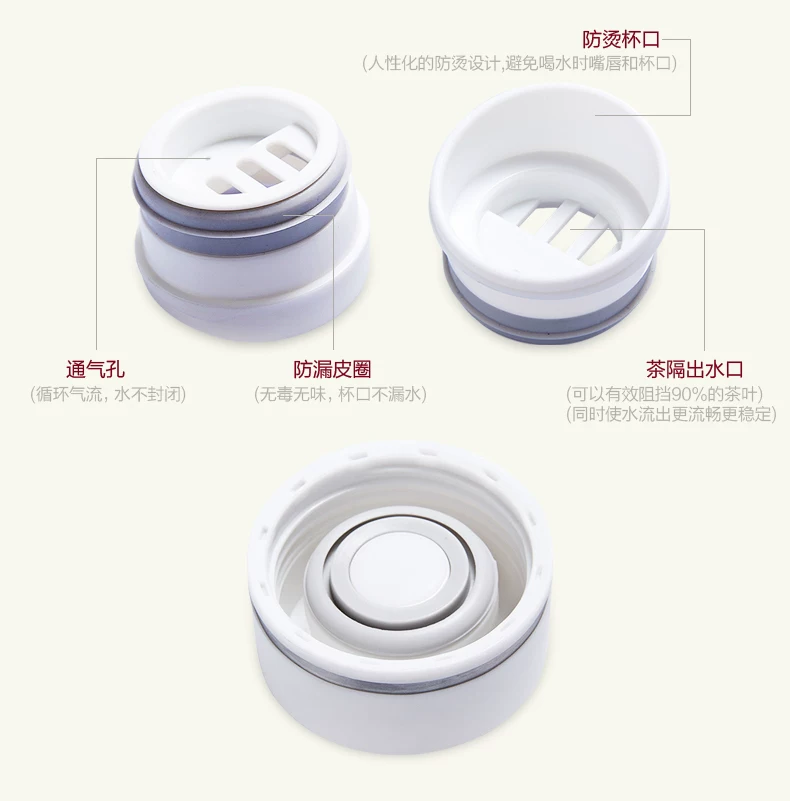 防烫杯口
(人性化的防烫设计,避免喝水时嘴唇和杯口)

通气孔
(循环气流，水不封闭)

防漏皮圈
(无毒无味，杯口不漏水)

茶隔出水口
(可以有效阻挡90%的茶叶)
(同时使水流出更流畅更稳定)