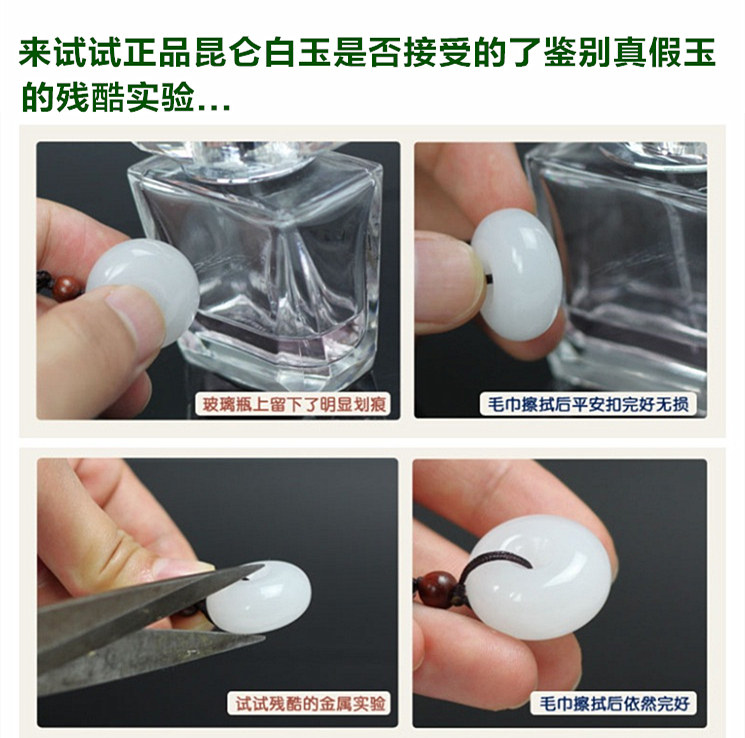 来试试正品昆仑白玉是否接受的了鉴别真假玉的残酷实验...

玻璃瓶上留下了明显划痕

毛巾擦拭后平安扣完好无损

试试残酷的金属实验

毛巾擦拭后依然完好