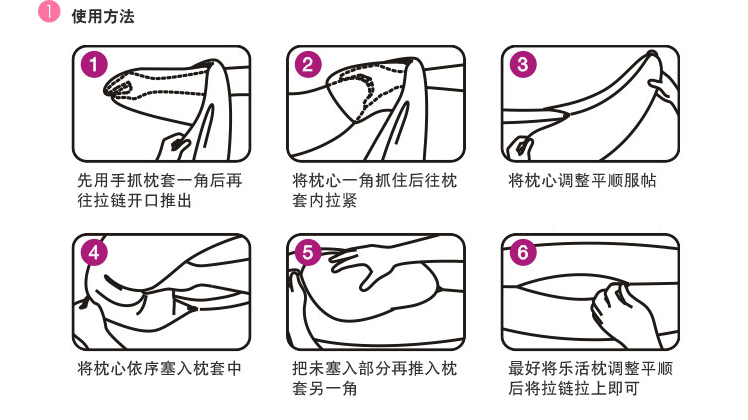 1 使用方法

1

先用手抓枕套一角后再往拉链开口推出

2

将枕心一角抓住后往枕套内拉紧

3

将枕心调整平顺服帖

4

将枕心依序塞入枕套中

5

把未塞入部分再推入枕套另一角

6

最好将乐活枕调整平顺后将拉链拉上即可