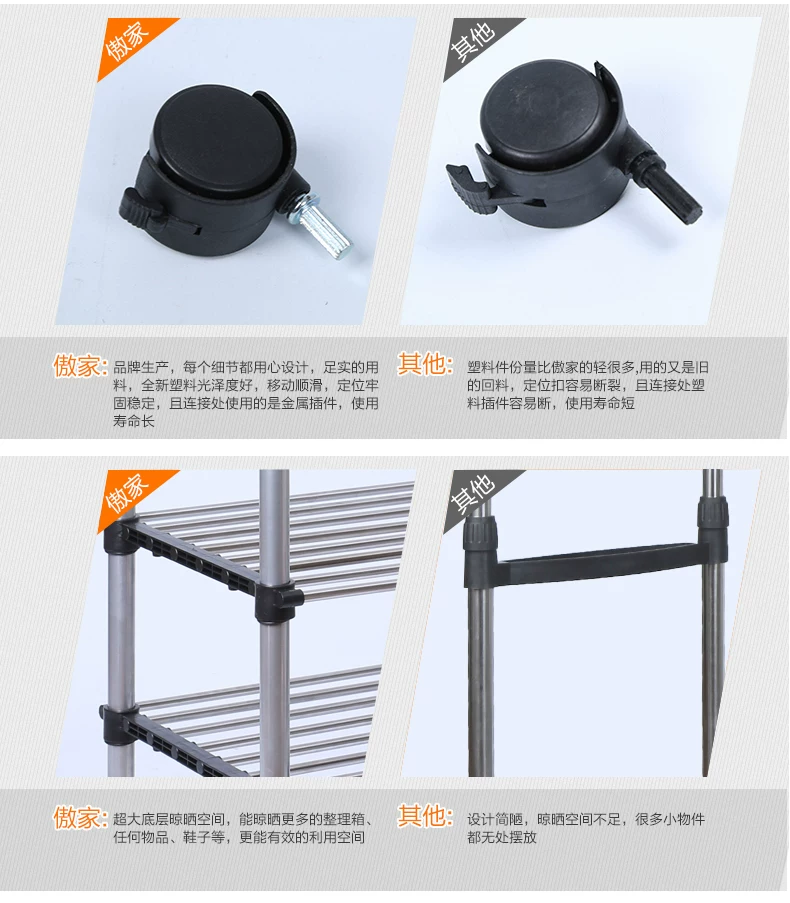 傲家

其他

傲家: 品牌生产，每个细节都用心设计，足实的用料，全新塑料光泽度好，移动顺滑，定位牢固稳定，且连接处使用的是金属插件，使用寿命长

其他: 塑料件份量比傲家的轻很多,用的又是旧的回料，定位扣容易断裂，且连接处塑料插件容易断，使用寿命短

傲家

其他

傲家: 超大底层晾晒空间，能晾晒更多的整理箱、任何物品、鞋子等，更能有效的利用空间

其他: 设计简陋，晾晒空间不足，很多小物件都无处摆放