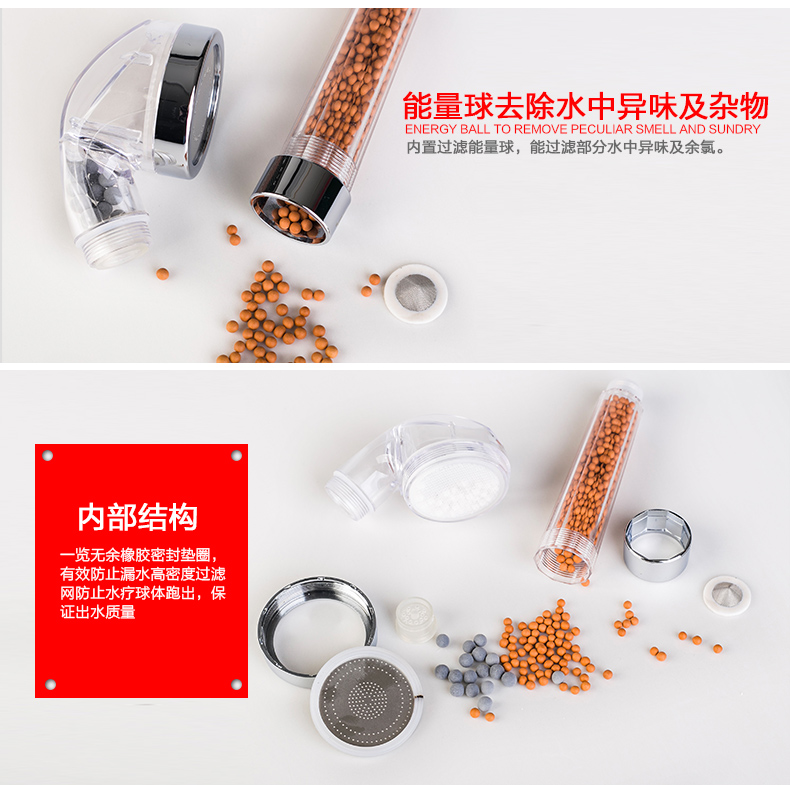 能量球去除水中异味及杂物
ENERGY BALL TO REMOVE PECULIAR SMELL AND SUNDRY
内置过滤能量球，能过滤部分水中异味及余氯。

内部结构

一览无余橡胶密封垫圈，有效防止漏水高密度过滤网防止水疗球体跑出，保证出水质量