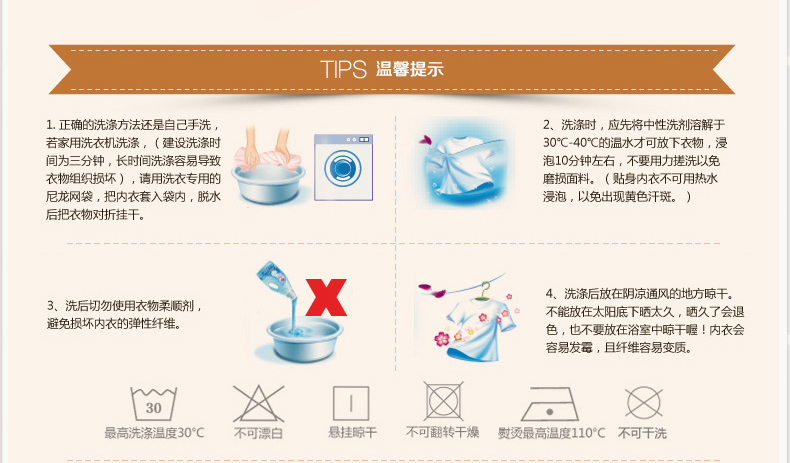 TIPS 温馨提示

1. 正确的洗涤方法还是自己手洗，若家用洗衣机洗涤，（建设洗涤时间为三分钟，长时间洗涤容易导致衣物组织损坏），请用洗衣专用的尼龙网袋，把内衣套入袋内，脱水后把衣物对折挂干。

2、洗涤时，应先将中性洗剂溶解于30℃-40℃的温水才可放下衣物，浸泡10分钟左右，不要用力搓洗以免磨损面料。（贴身内衣不可用热水浸泡，以免出现黄色汗斑。）

3、洗后切勿使用衣物柔顺剂，避免损坏内衣的弹性纤维。

4、洗涤后放在阴凉通风的地方晾干。不能放在太阳底下晒太久，晒久了会退色，也不要放在浴室中晾干喔！内衣会容易发霉，且纤维容易变质。

30
最高洗涤温度30°C
不可漂白
悬挂晾干
不可翻转干燥
熨烫最高温度110°C
不可干洗