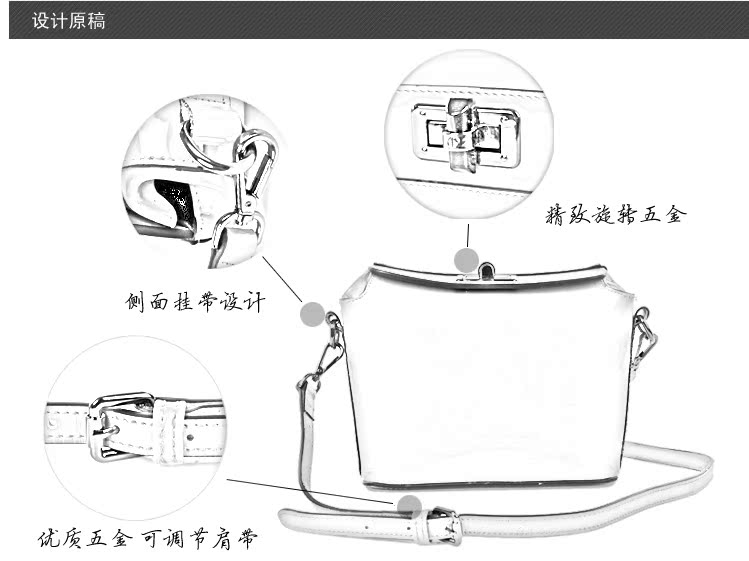 设计原稿

精致旋转五金

侧面挂带设计

优质五金 可调节肩带