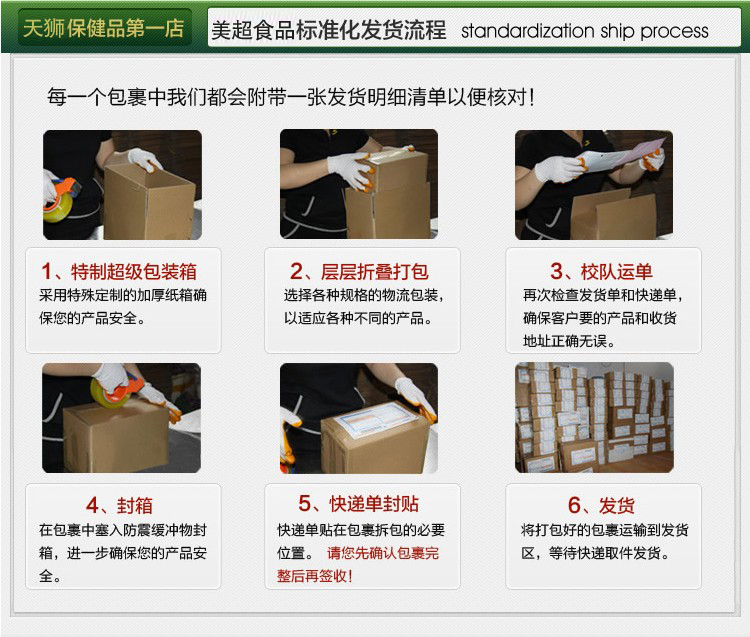 天狮保健品第一店

美超食品标准化发货流程 standardization ship process

每一个包裹中我们都会附带一张发货明细清单以便核对！

1、特制超级包装箱
采用特殊定制的加厚纸箱确保您的产品安全。

2、层层折叠打包
选择各种规格的物流包装，以适应各种不同的产品。

3、校队运单
再次检查发货单和快递单，确保客户要的产品和收货地址正确无误。

4、封箱
在包裹中塞入防震缓冲物封箱，进一步确保您的产品安全。

5、快递单封贴
快递单贴在包裹拆包的必要位置。 请您先确认包裹完整后再签收！

6、发货
将打包好的包裹运输到发货区，等待快递取件发货。