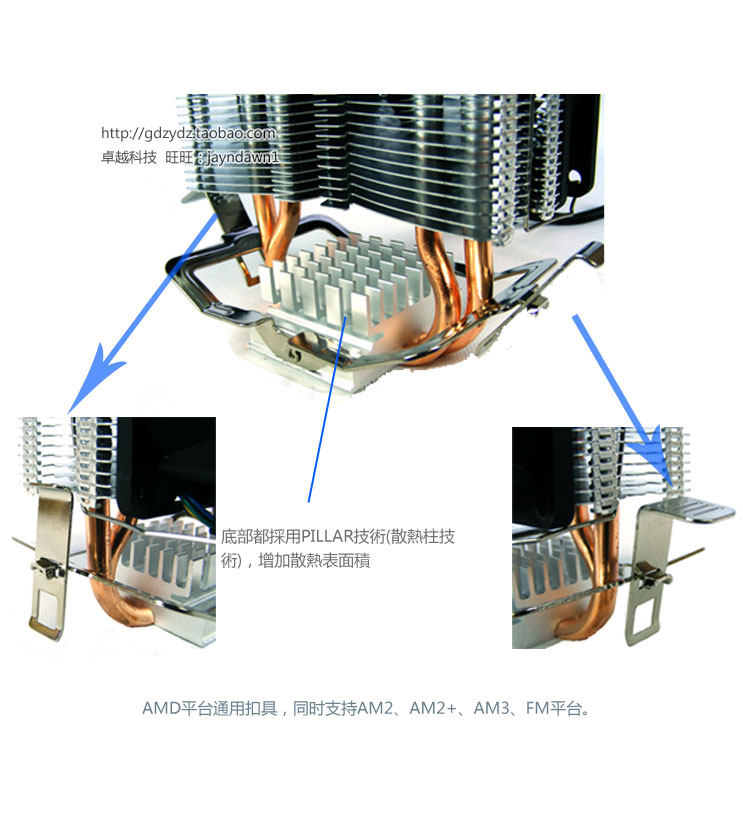 http://gdzydz.taobao.com
卓越科技 旺旺：jayndawn1

底部都採用PILLAR技術(散熱柱技術)，增加散熱表面積

AMD平台通用扣具，同时支持AM2、AM2+、AM3、FM平台。