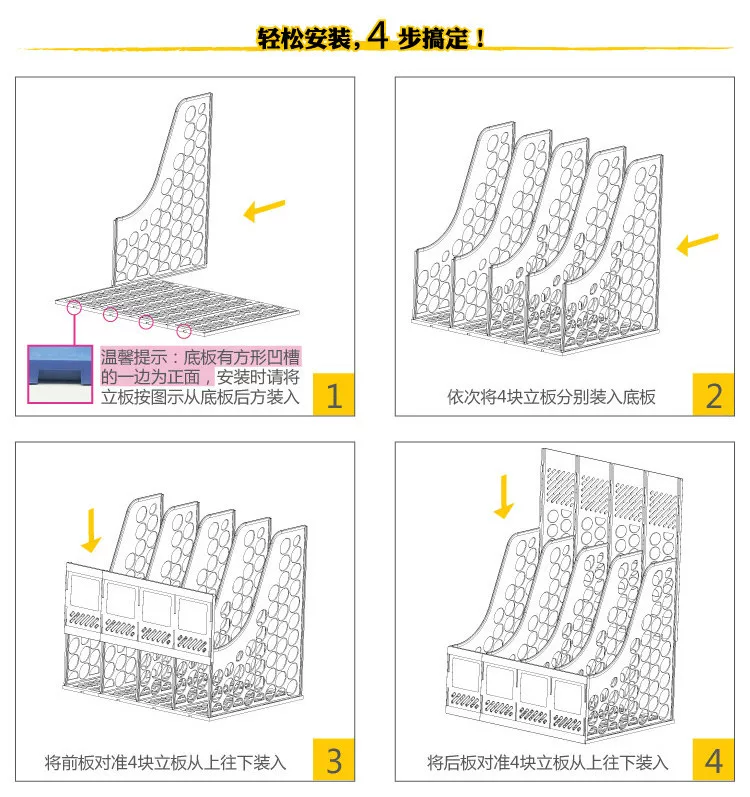 轻松安装，4 步搞定！

温馨提示：底板有方形凹槽的一边为正面，安装时请将立板按图示从底板后方装入

1

依次将4块立板分别装入底板

2

将前板对准4块立板从上往下装入

3

将后板对准4块立板从上往下装入

4