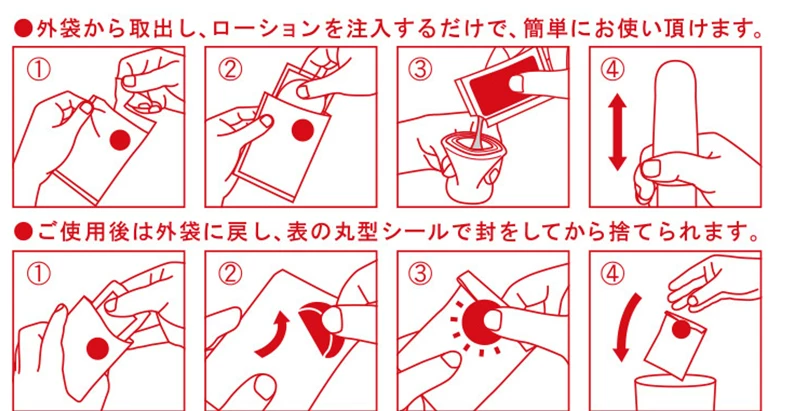 ●外袋から取出し、ローションを注入するだけで、簡単にお使い頂けます。

①

②

③

④

●ご使用後は外袋に戻し、表の丸型シールで封をしてから捨てられます。

①

②

③

④