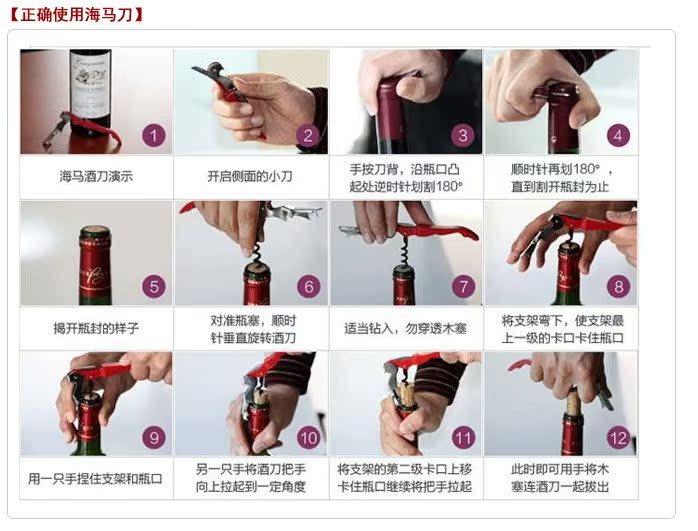 【正确使用海马刀】

1
海马酒刀演示

2
开启侧面的小刀

3
手按刀背，沿瓶口凸起处逆时针划割180°

4
顺时针再划180°，直到割开瓶封为止

5
揭开瓶封的样子

6
对准瓶塞，顺时针垂直旋转酒刀

7
适当钻入，勿穿透木塞

8
将支架弯下，使支架最上一级的卡口卡住瓶口

9
用一只手捏住支架和瓶口

10
另一只手将酒刀把手向上拉起到一定角度

11
将支架的第二级卡口上移卡住瓶口继续将把手拉起

12
此时即可用手将木塞连酒刀一起拔出