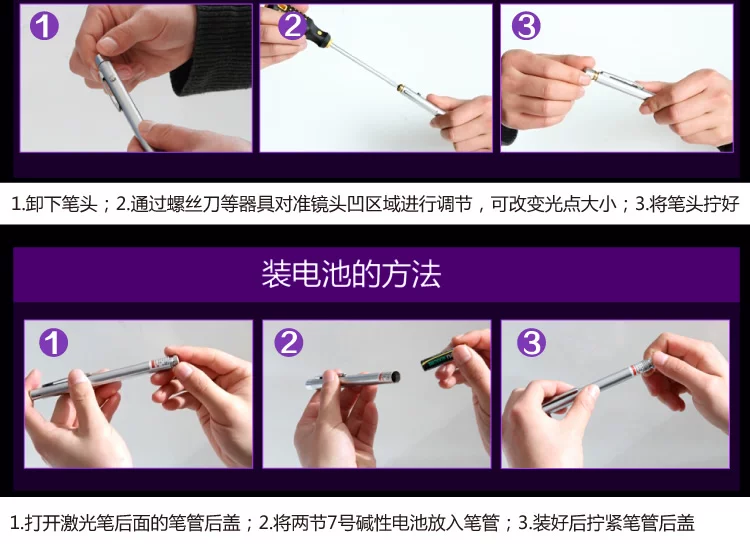 1

2

3

1.卸下笔头；2.通过螺丝刀等器具对准镜头凹区域进行调节，可改变光点大小；3.将笔头拧好

装电池的方法

1

2

3

1.打开激光笔后面的笔管后盖；2.将两节7号碱性电池放入笔管；3.装好后拧紧笔管后盖