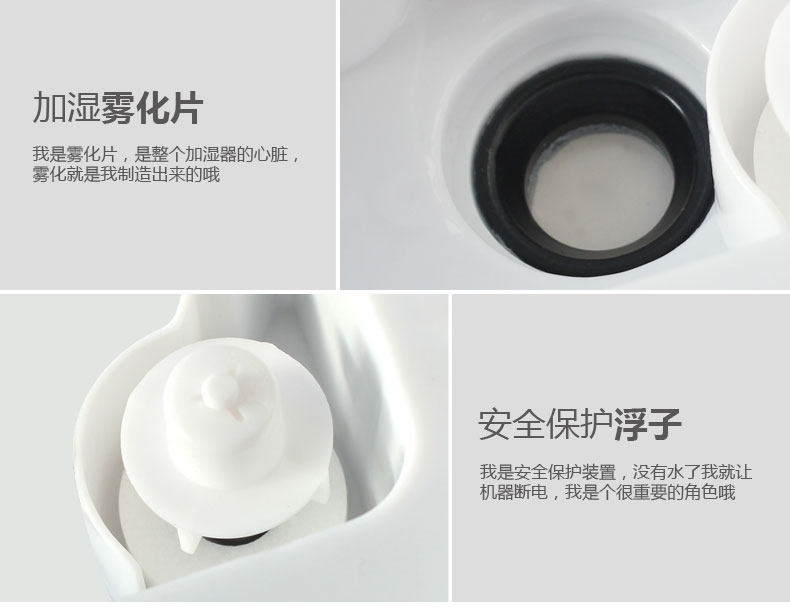 加湿雾化片

我是雾化片，是整个加湿器的心脏，雾化就是我制造出来的哦

安全保护浮子

我是安全保护装置，没有水了我就让机器断电，我是个很重要的角色哦