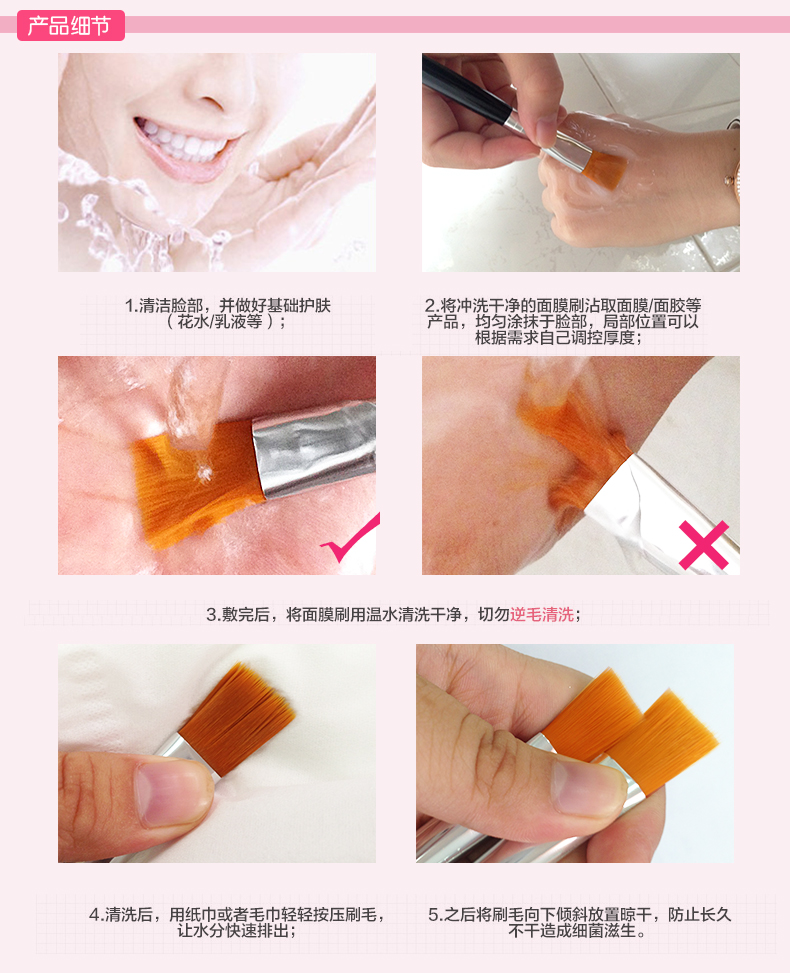 产品细节

1.清洁脸部，并做好基础护肤（花水/乳液等）；

2.将冲洗干净的面膜刷沾取面膜/面胶等产品，均匀涂抹于脸部，局部位置可以根据需求自己调控厚度；

3.敷完后，将面膜刷用温水清洗干净，切勿逆毛清洗；

4.清洗后，用纸巾或者毛巾轻轻按压刷毛，让水分快速排出；

5.之后将刷毛向下倾斜放置晾干，防止长久不干造成细菌滋生。