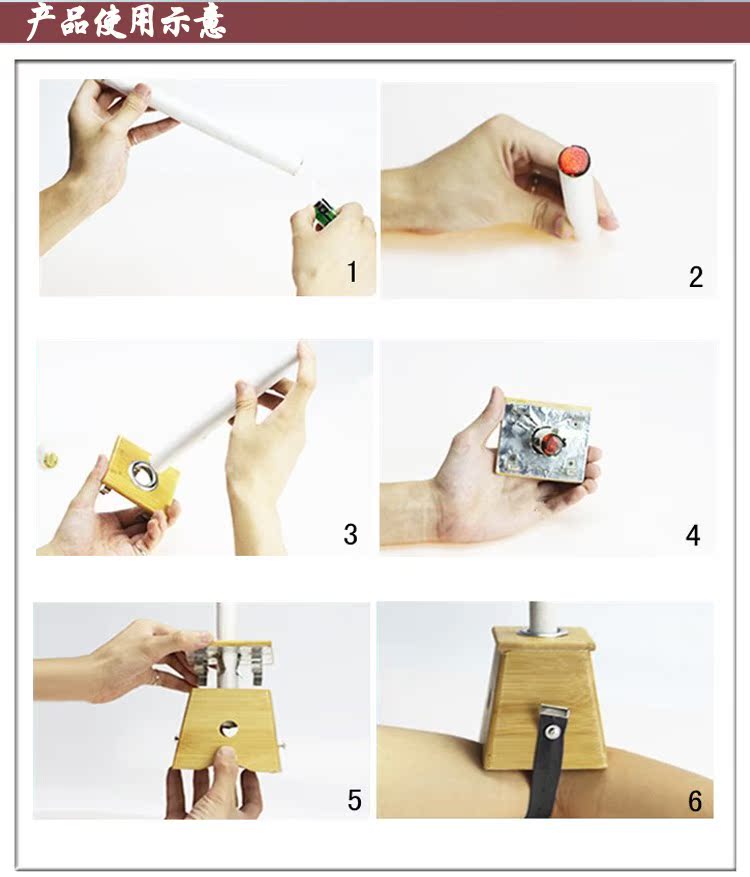 产品使用示意

1

2

3

4

5

6