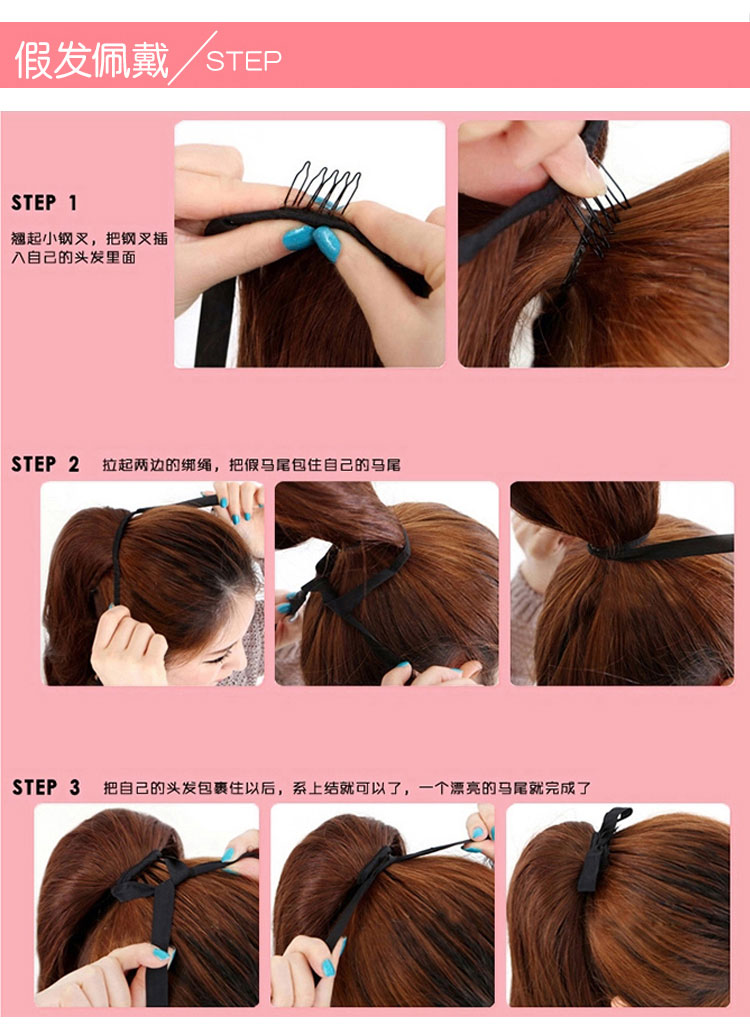 假发佩戴 STEP

STEP 1

翘起小钢叉，把钢叉插入自己的头发里面

STEP 2 拉起两边的绑绳，把假马尾包住自己的马尾

STEP 3 把自己的头发包裹住以后，系上结就可以了，一个漂亮的马尾就完成了