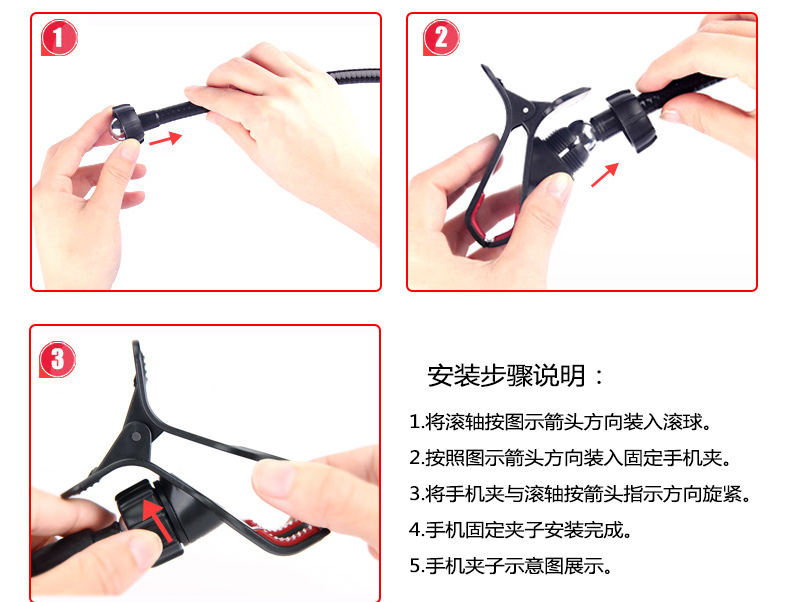 1

2

3

安装步骤说明：

1.将滚轴按图示箭头方向装入滚球。

2.按照图示箭头方向装入固定手机夹。

3.将手机夹与滚轴按箭头指示方向旋紧。

4.手机固定夹子安装完成。

5.手机夹子示意图展示。