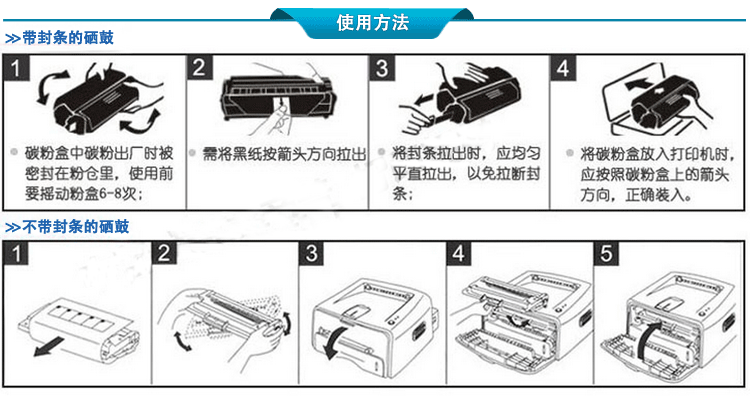 使用方法

>>带封条的硒鼓

1

碳粉盒中碳粉出厂时被密封在粉仓里，使用前要摇动粉盒6-8次；

2

需将黑纸按箭头方向拉出

3

将封条拉出时，应均匀平直拉出，以免拉断封条；

4

将碳粉盒放入打印机时，应按照碳粉盒上的箭头方向，正确装入。

>>不带封条的硒鼓

1

2

3

4

5