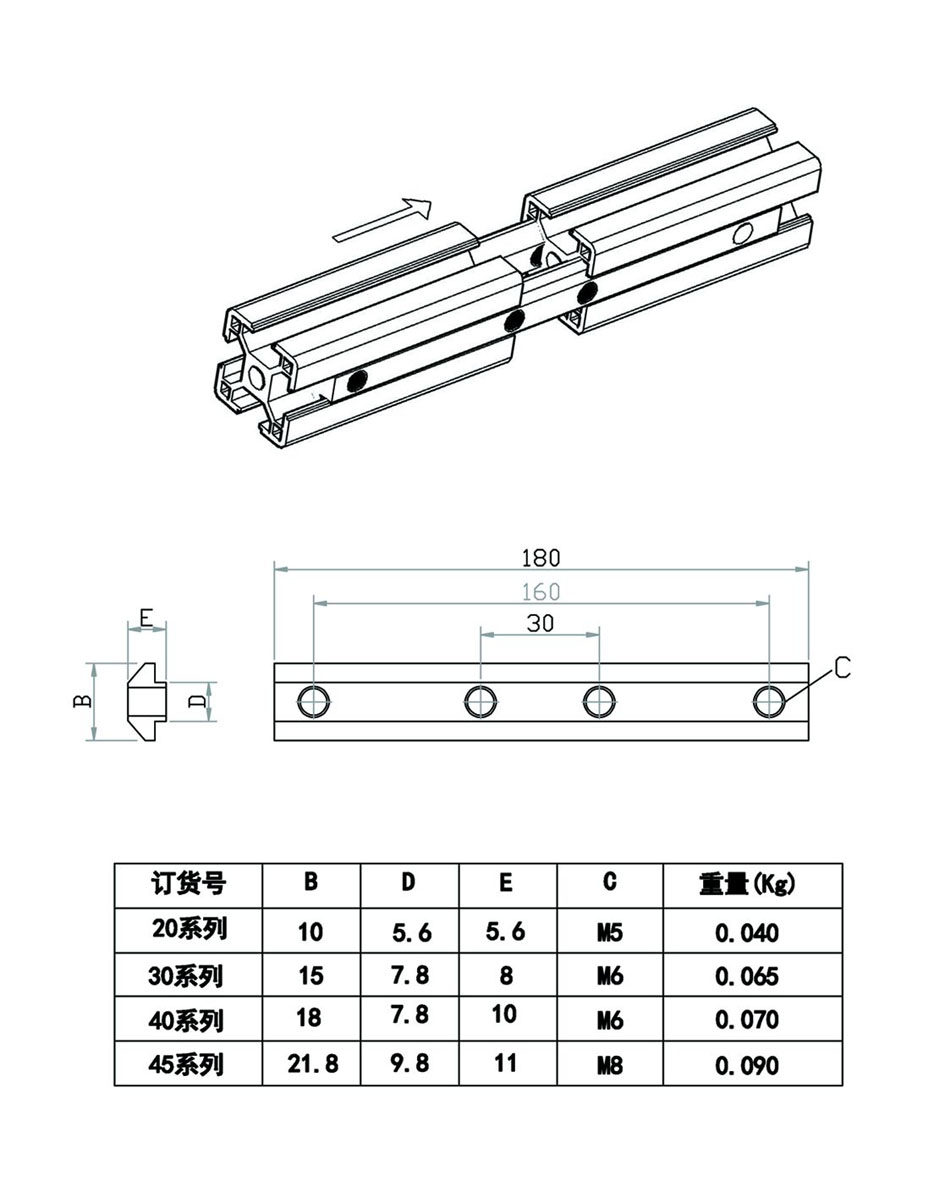 180

160

30

E

B

D

C

| 订货号 | B | D | E | C | 重量(Kg) |
|---|---|---|---|---|---|
| 20系列 | 10 | 5.6 | 5.6 | M5 | 0.040 |
| 30系列 | 15 | 7.8 | 8 | M6 | 0.065 |
| 40系列 | 18 | 7.8 | 10 | M6 | 0.070 |
| 45系列 | 21.8 | 9.8 | 11 | M8 | 0.090 |