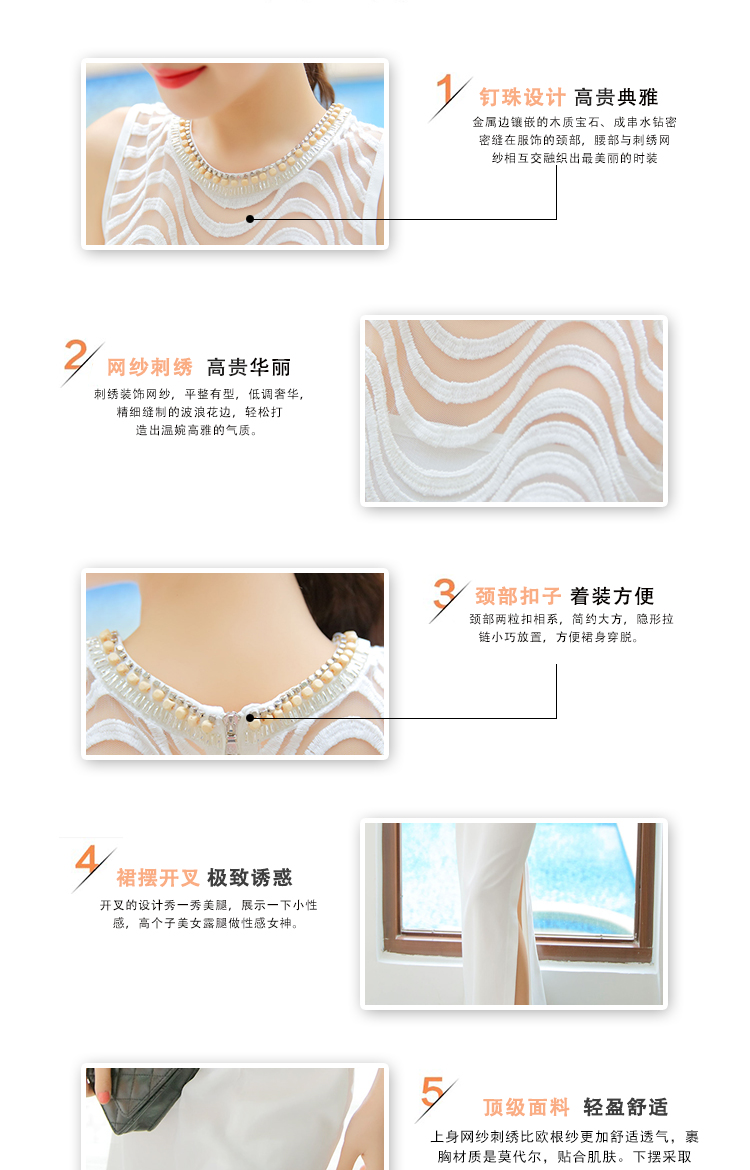 1 钉珠设计 高贵典雅

金属边镶嵌的木质宝石、成串水钻密密缝在服饰的颈部，腰部与刺绣网纱相互交融织出最美丽的时装

2 网纱刺绣 高贵华丽

刺绣装饰网纱，平整有型，低调奢华，精细缝制的波浪花边，轻松打造出温婉高雅的气质。

3 颈部扣子 着装方便

颈部两粒扣相系，简约大方，隐形拉链小巧放置，方便裙身穿脱。

4 裙摆开叉 极致诱惑

开叉的设计秀一秀美腿，展示一下小性感，高个子美女露腿做性感女神。

5 顶级面料 轻盈舒适

上身网纱刺绣比欧根纱更加舒适透气，裹胸材质是莫代尔，贴合肌肤。下摆采取