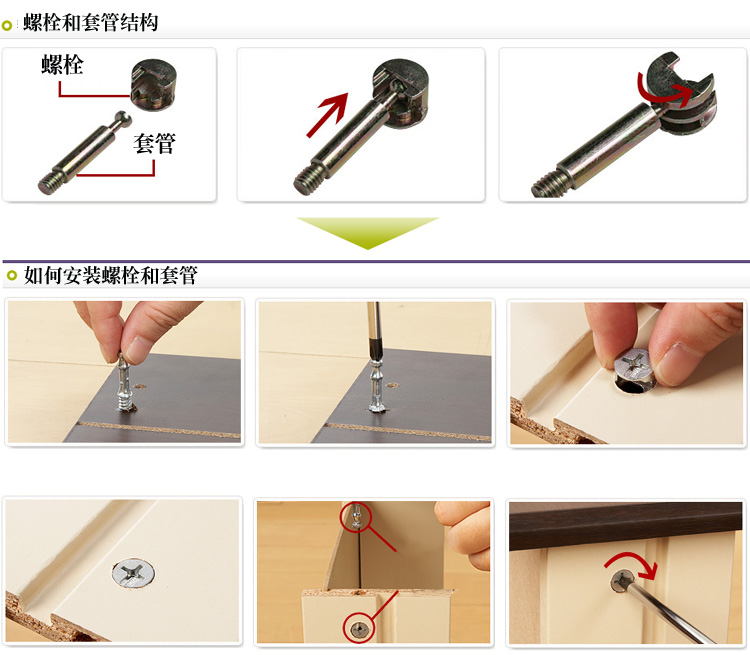 螺栓和套管结构

螺栓

套管

如何安装螺栓和套管