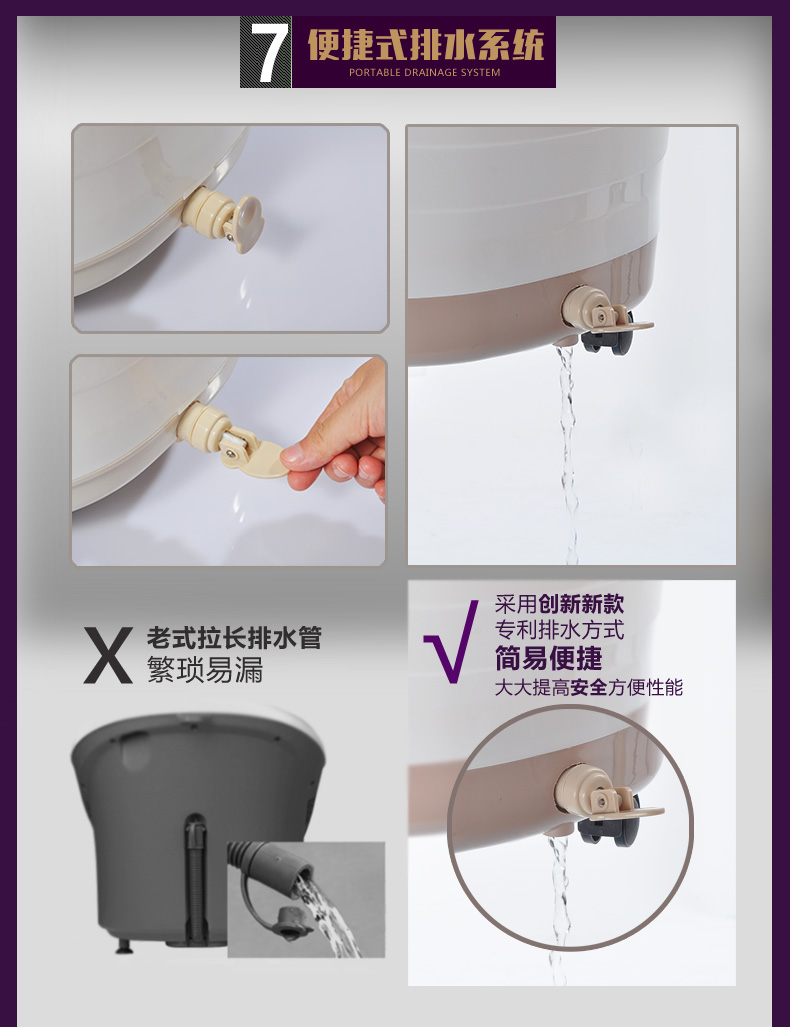 7 便捷式排水系统
PORTABLE DRAINAGE SYSTEM

X 老式拉长排水管
繁琐易漏

√ 采用创新新款
专利排水方式
简易便捷
大大提高安全方便性能