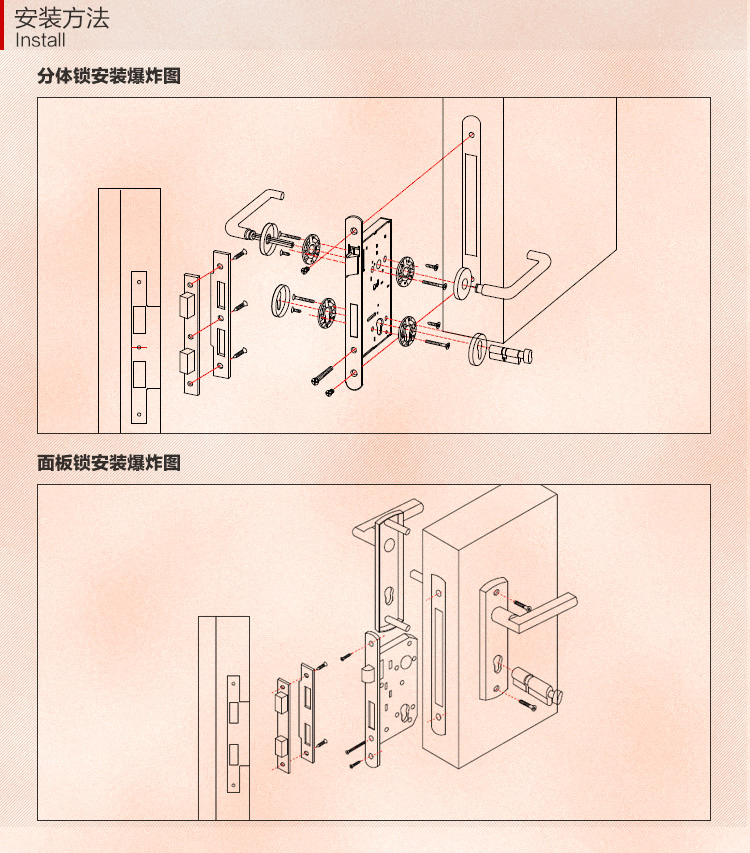 安装方法
Install

分体锁安装爆炸图

面板锁安装爆炸图