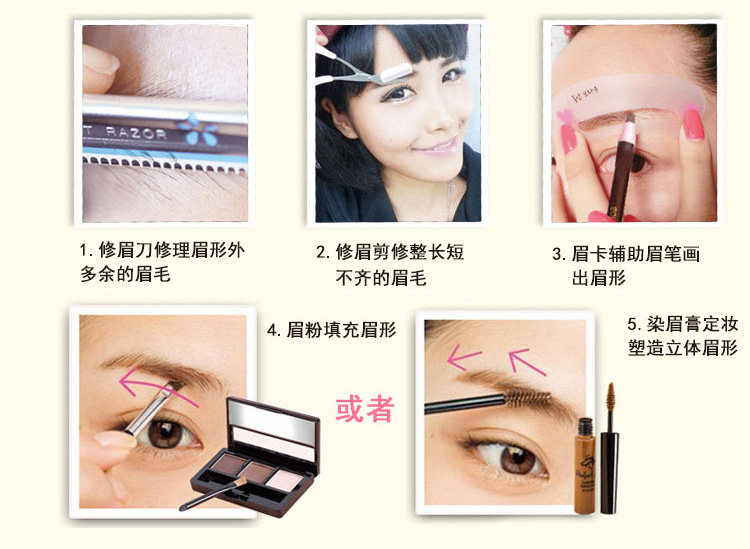 T RAZOR

1. 修眉刀修理眉形外多余的眉毛

2. 修眉剪修整长短不齐的眉毛

3. 眉卡辅助眉笔画出眉形

4. 眉粉填充眉形

或者

5. 染眉膏定妆塑造立体眉形