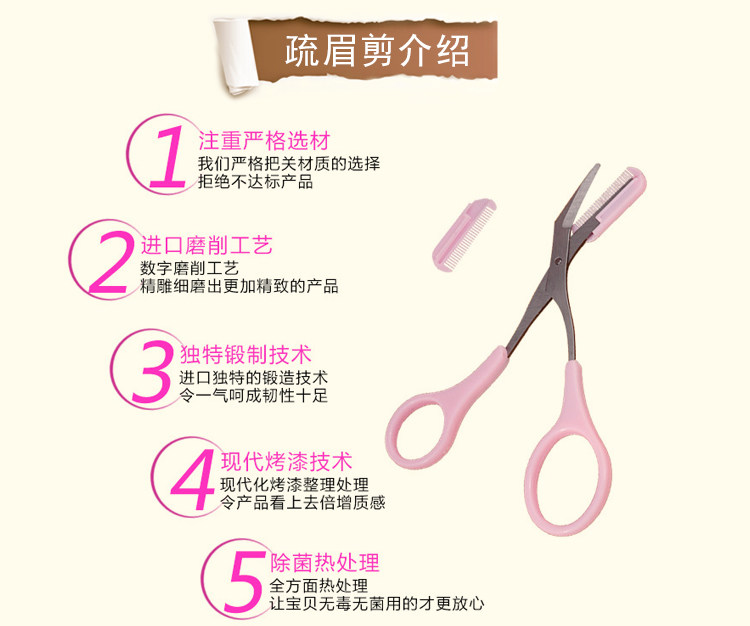 疏眉剪介绍

1 注重严格选材
我们严格把关材质的选择
拒绝不达标产品

2 进口磨削工艺
数字磨削工艺
精雕细磨出更加精致的产品

3 独特锻制技术
进口独特的锻造技术
令一气呵成韧性十足

4 现代烤漆技术
现代化烤漆整理处理
令产品看上去倍增质感

5 除菌热处理
全方面热处理
让宝贝无毒无菌用的才更放心