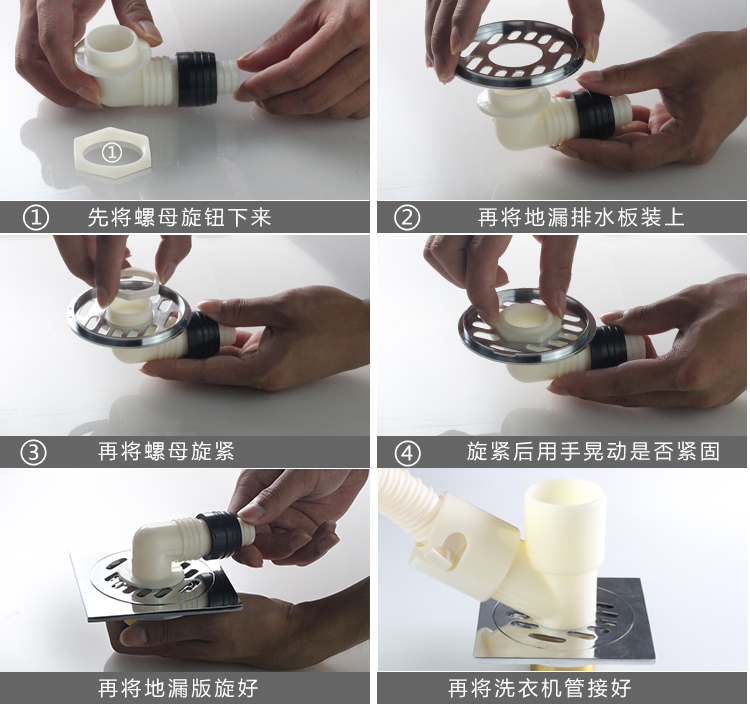 ①

① 先将螺母旋钮下来

② 再将地漏排水板装上

③ 再将螺母旋紧

④ 旋紧后用手晃动是否紧固

再将地漏版旋好

再将洗衣机管接好