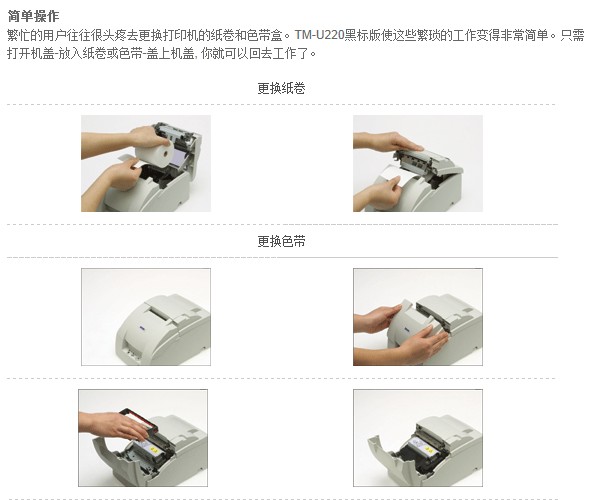 简单操作

繁忙的用户往往很头疼去更换打印机的纸卷和色带盒。TM-U220黑标版使这些繁琐的工作变得非常简单。只需打开机盖-放入纸卷或色带-盖上机盖, 你就可以回去工作了。

更换纸卷

更换色带